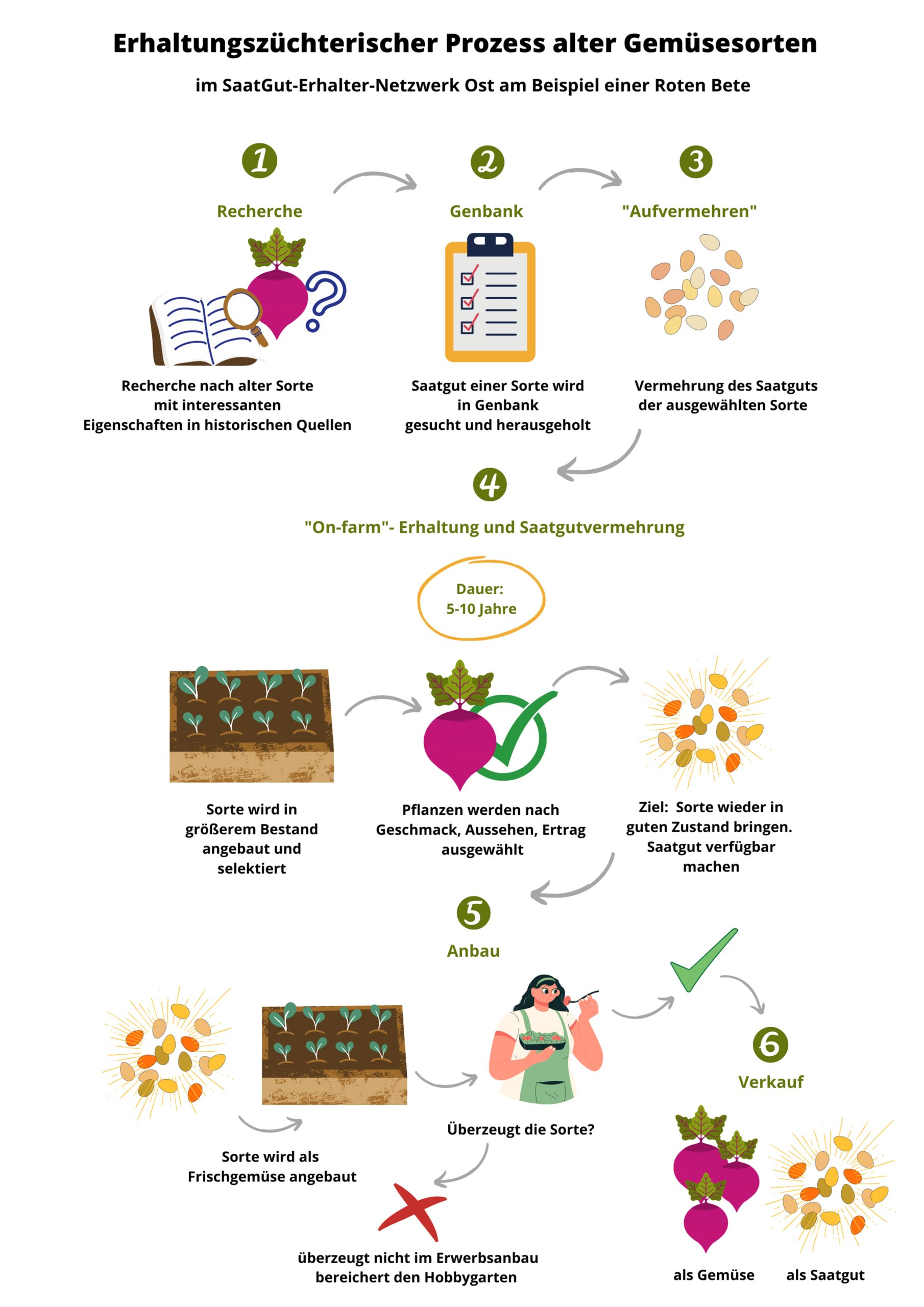 Erhaltungszüchterischer Prozess alter Gemüsesorten

im SaatGut-Erhalter-Netzwerk Ost am Beispiel einer Roten Bete

1
Recherche

Recherche nach alter Sorte mit interessanten Eigenschaften in historischen Quellen

2
Genbank

Saatgut einer Sorte wird in Genbank gesucht und herausgeholt

3
"Aufvermehren"

Vermehrung des Saatguts der ausgewählten Sorte

4
"On-farm"- Erhaltung und Saatgutvermehrung

Dauer: 5-10 Jahre

Sorte wird in größerem Bestand angebaut und selektiert

Pflanzen werden nach Geschmack, Aussehen, Ertrag ausgewählt

Ziel: Sorte wieder in guten Zustand bringen. Saatgut verfügbar machen

5
Anbau

Sorte wird als Frischgemüse angebaut

Überzeugt die Sorte?

überzeugt nicht im Erwerbsanbau bereichert den Hobbygarten

6
Verkauf

als Gemüse

als Saatgut